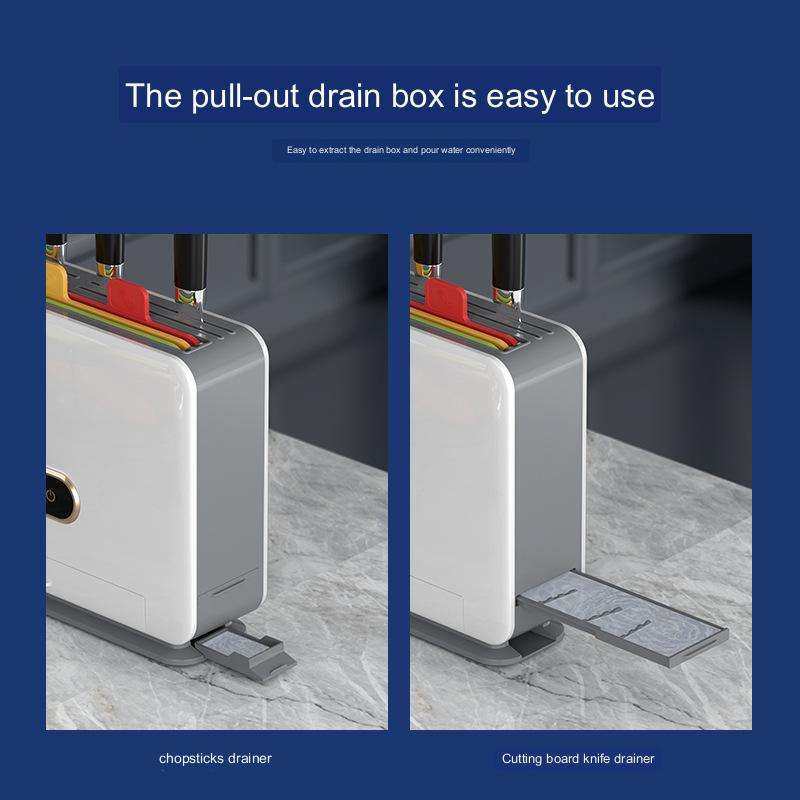 The pull-out drain box is easy to use

Easy to extract the drain box and pour water conveniently

chopsticks drainer

Cutting board knife drainer